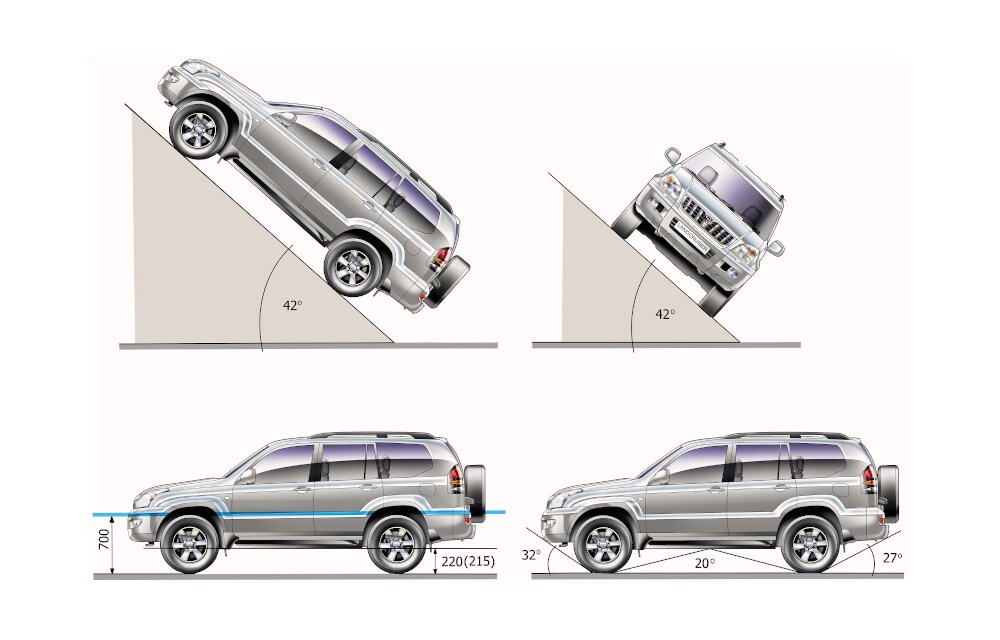 42°

42°

700

220(215)

32°

20°

27°