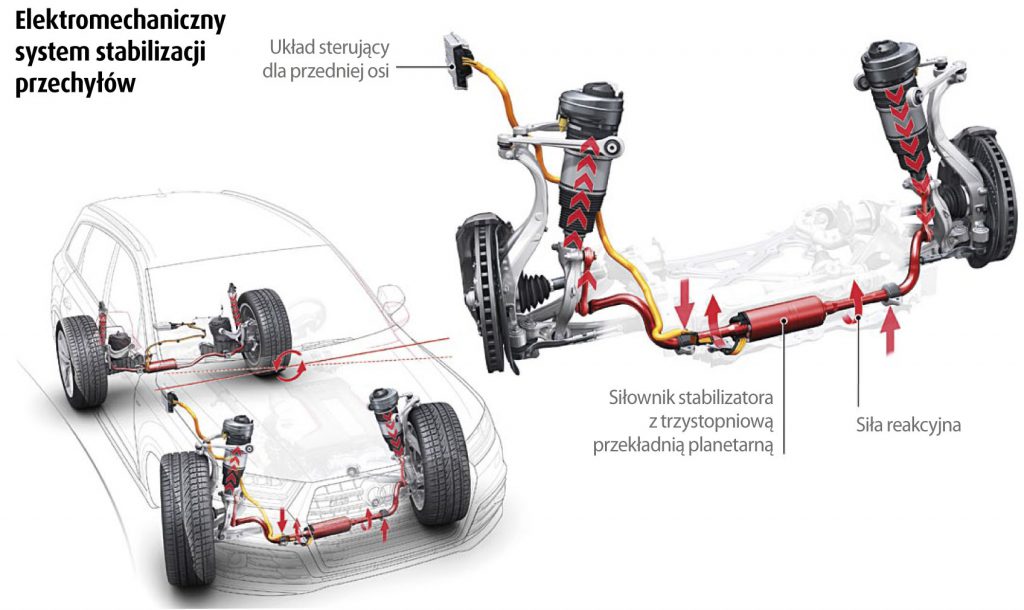 Elektromechaniczny system stabilizacji przechyłów

Układ sterujący dla przedniej osi

Siłownik stabilizatora z trzystopniową przekładnią planetarną

Siła reakcyjna