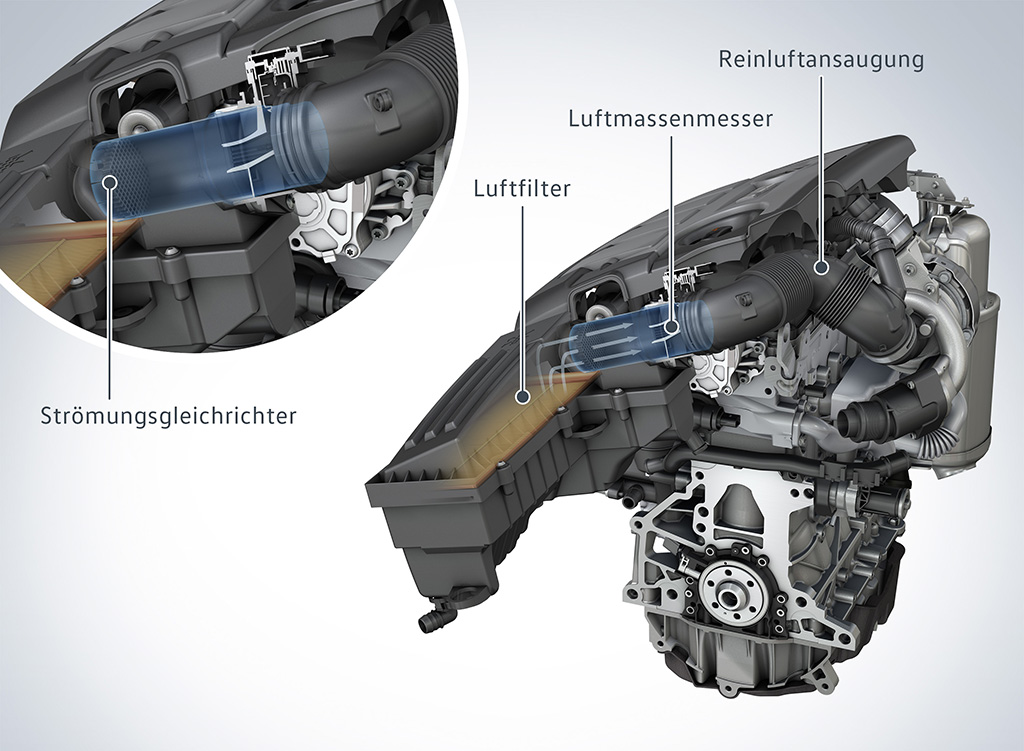 Reinluftansaugung

Luftmassenmesser

Luftfilter

Strömungsgleichrichter